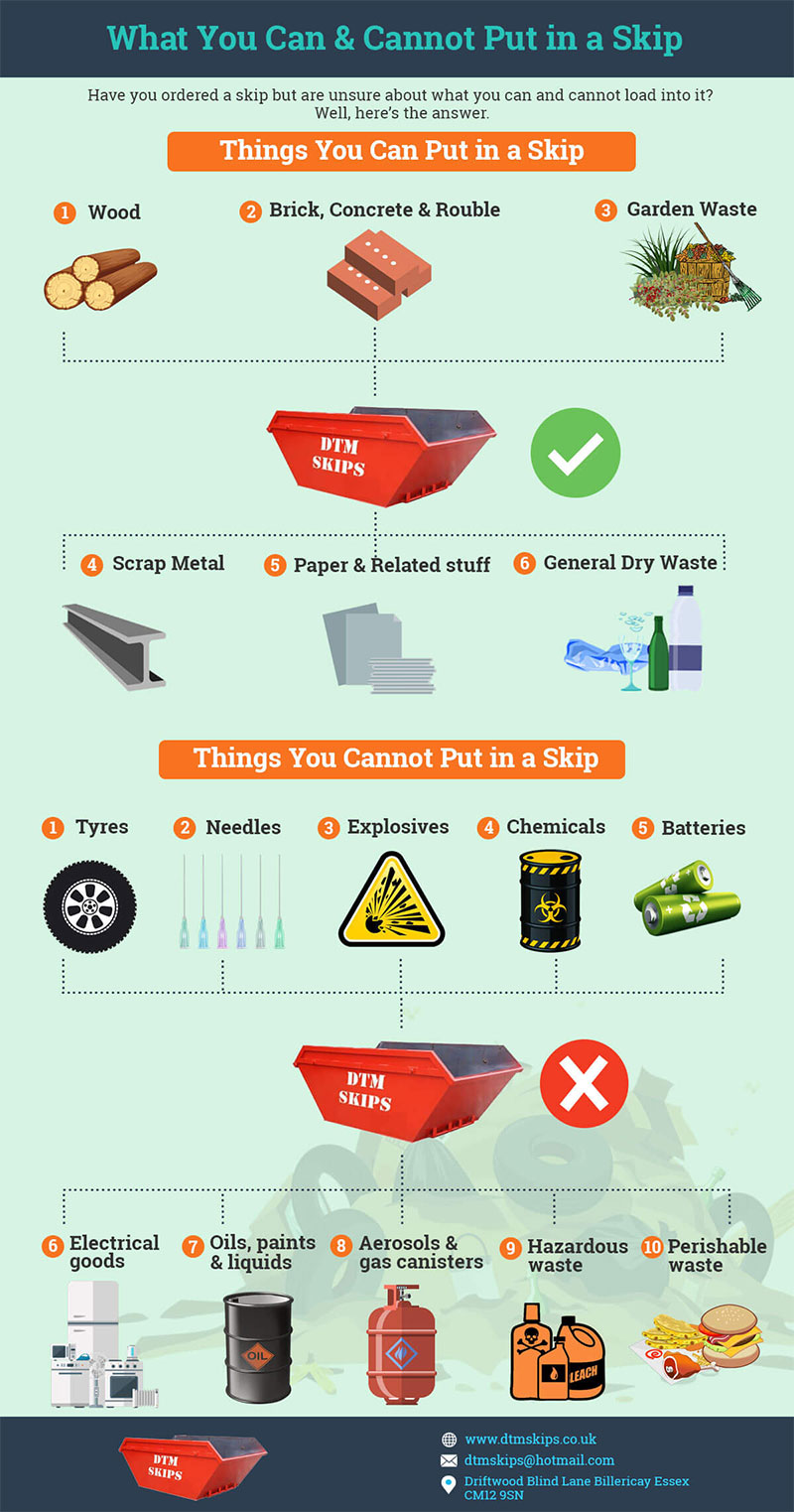 What You Can & Cannot Put in a Skip

Have you ordered a skip but are unsure about what you can and cannot load into it? Well, here's the answer.

Things You Can Put in a Skip

1 Wood

2 Brick, Concrete & Rouble

3 Garden Waste

DTM SKIPS

4 Scrap Metal

5 Paper & Related stuff

6 General Dry Waste

Things You Cannot Put in a Skip

1 Tyres

2 Needles

3 Explosives

4 Chemicals

5 Batteries

DTM SKIPS

6 Electrical goods

7 Oils, paints & liquids

8 Aerosols & gas canisters

9 Hazardous waste

10 Perishable waste

OIL

LEACH

DTM SKIPS

www.dtmskips.co.uk

dtmskips@hotmail.com

Driftwood Blind Lane Billericay Essex CM12 9SN